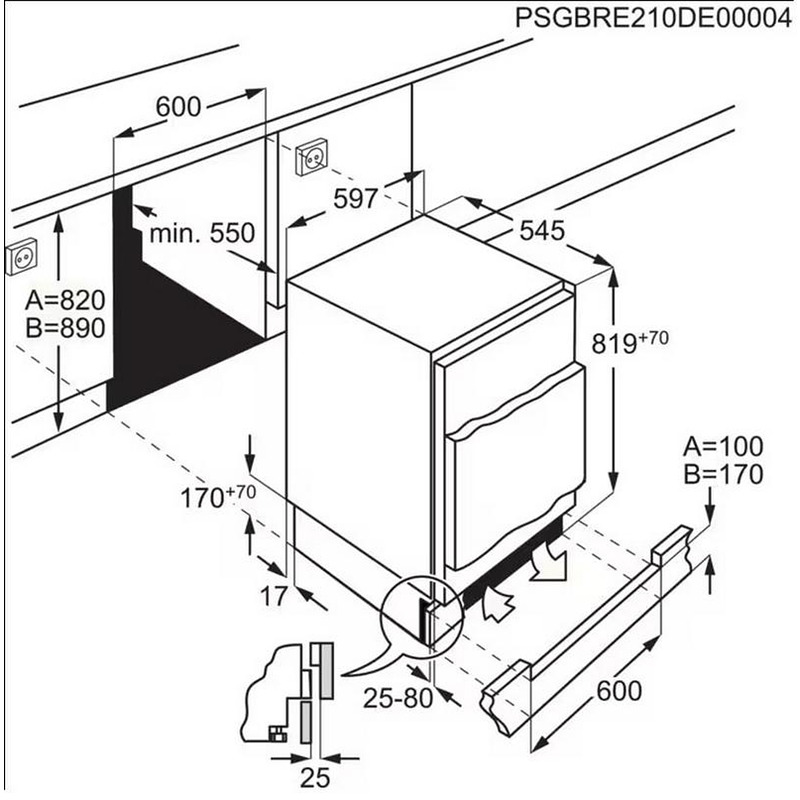 PSGBRE210DE00004

600

597

min. 550

545

A=820
B=890

$819^{+70}$

A=100
B=170

$170^{+70}$

17

25-80

600

25